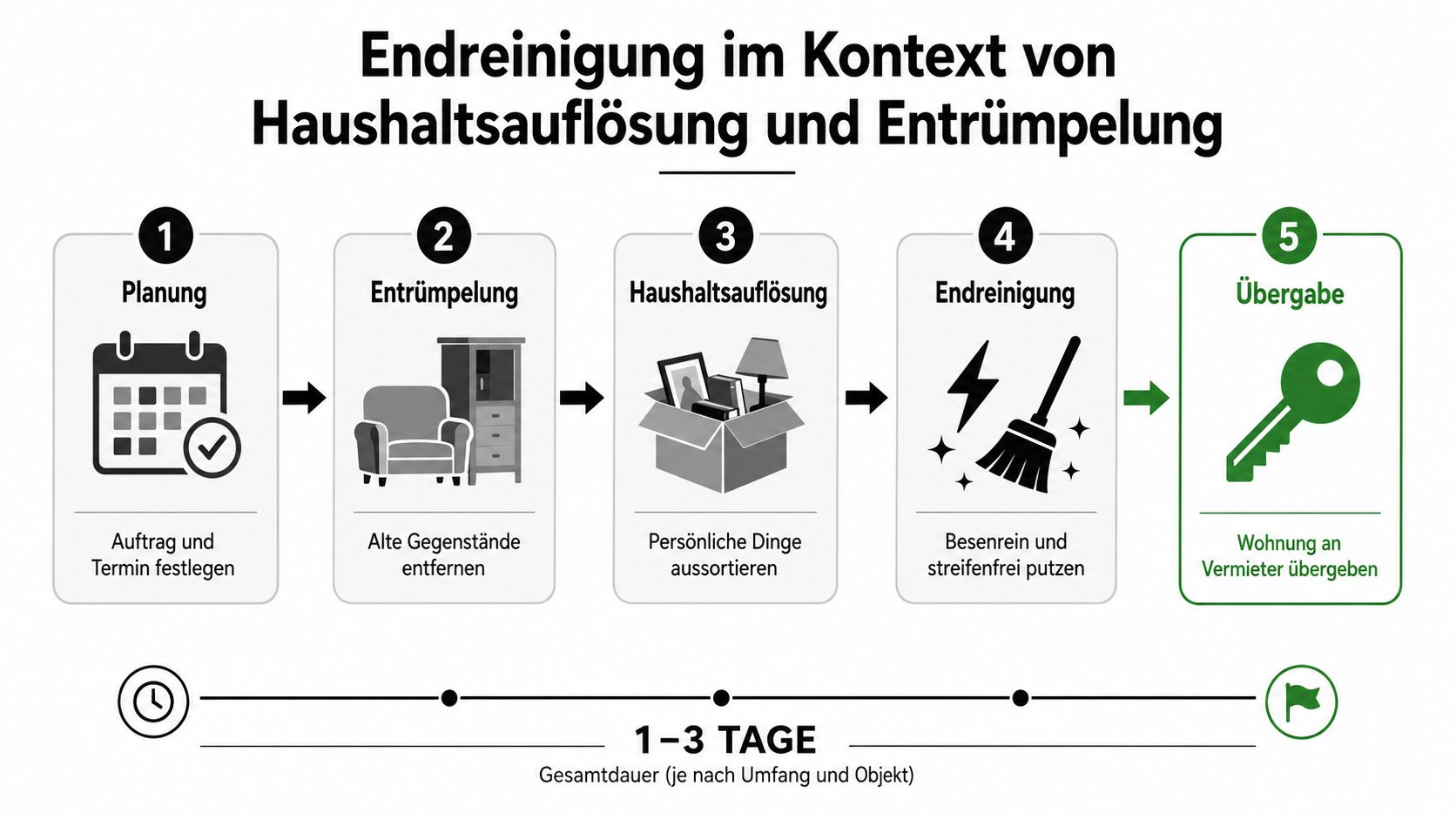 Endreinigung im Kontext von Haushaltsauflösung und Entrümpelung

1
Planung
Auftrag und Termin festlegen

2
Entrümpelung
Alte Gegenstände entfernen

3
Haushaltsauflösung
Persönliche Dinge aussortieren

4
Endreinigung
Besenrein und streifenfrei putzen

5
Übergabe
Wohnung an Vermieter übergeben

1–3 TAGE
Gesamtdauer (je nach Umfang und Objekt)